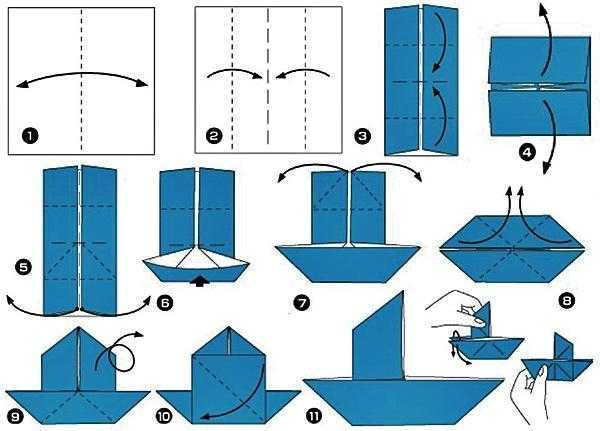 1
2
3
4
5
6
7
8
9
10
11