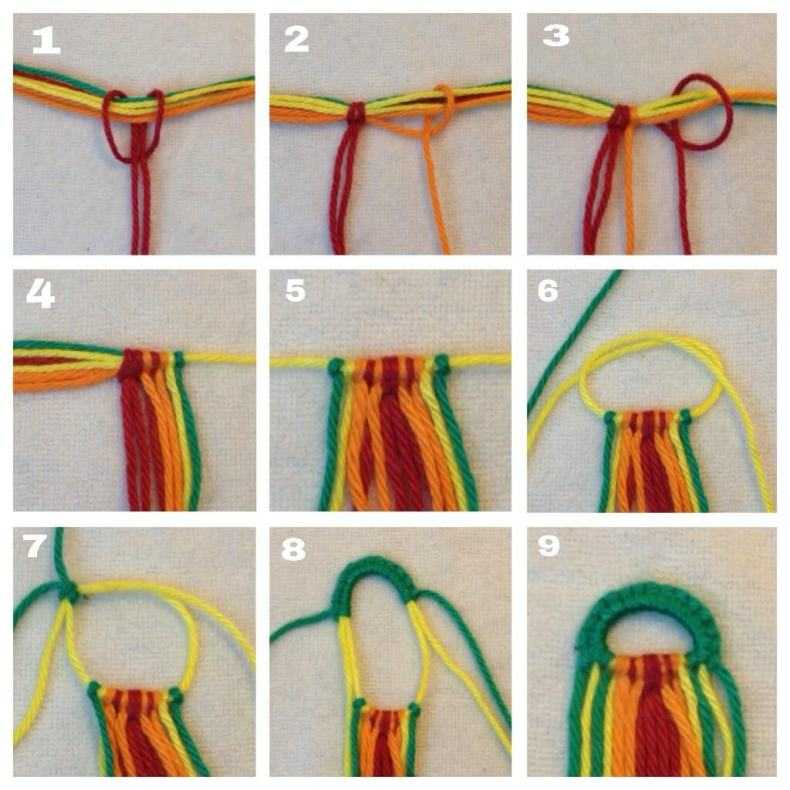 1
2
3
4
5
6
7
8
9