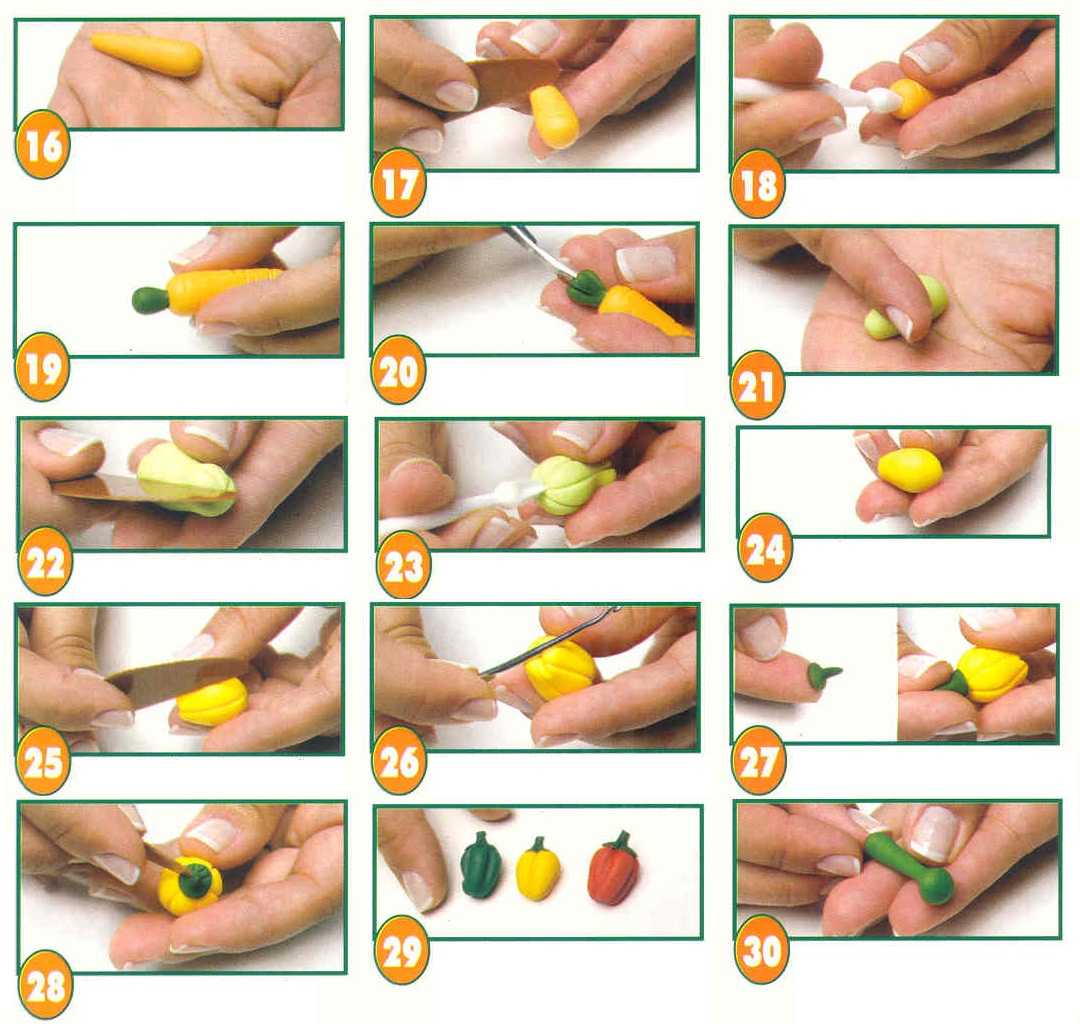 16

17

18

19

20

21

22

23

24

25

26

27

28

29

30