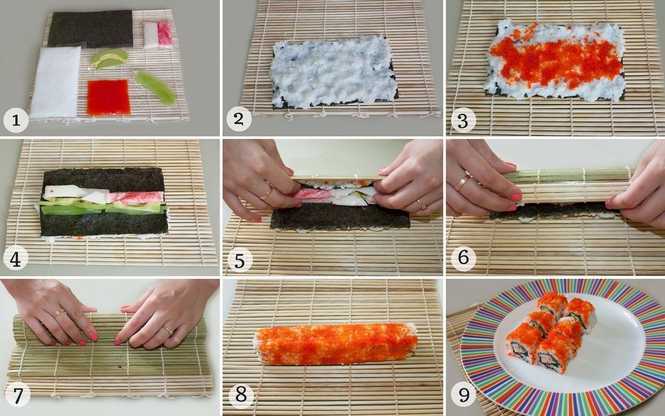 1

2

3

4

5

6

7

8

9