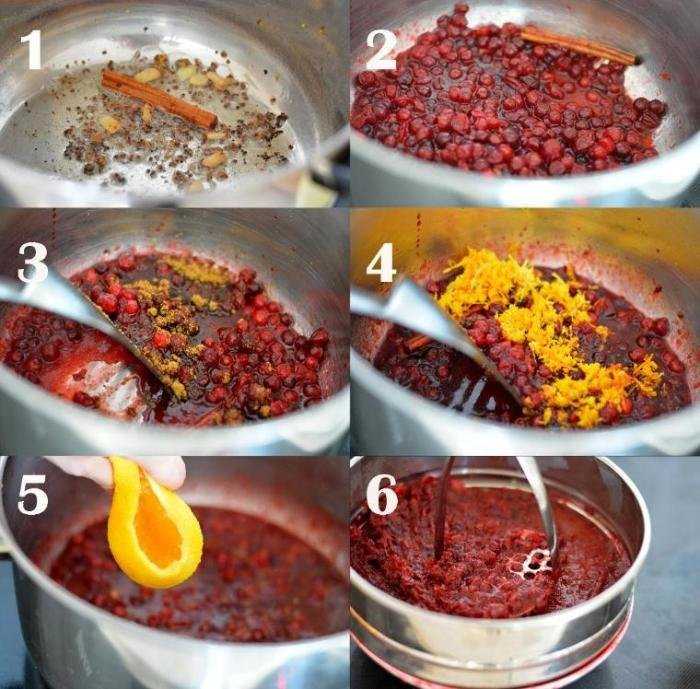 1

2

3

4

5

6